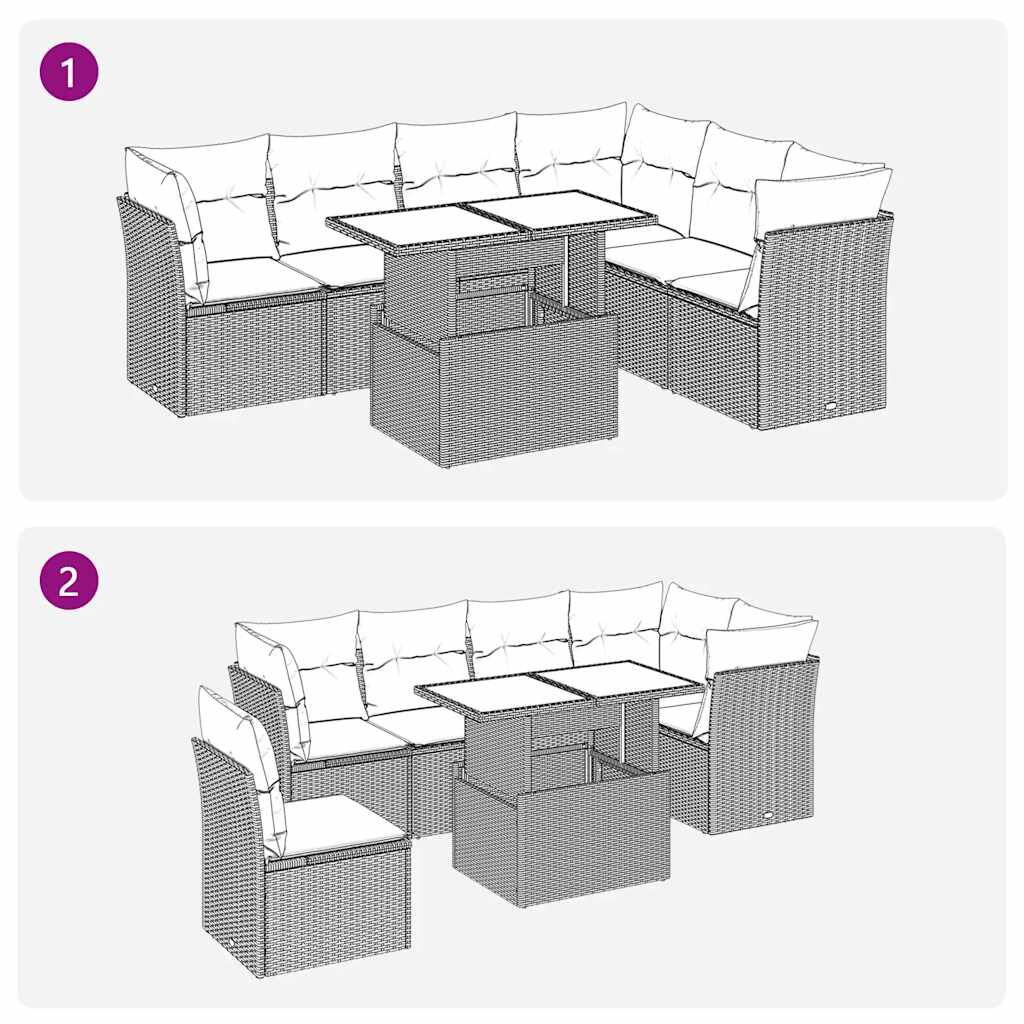 1

2