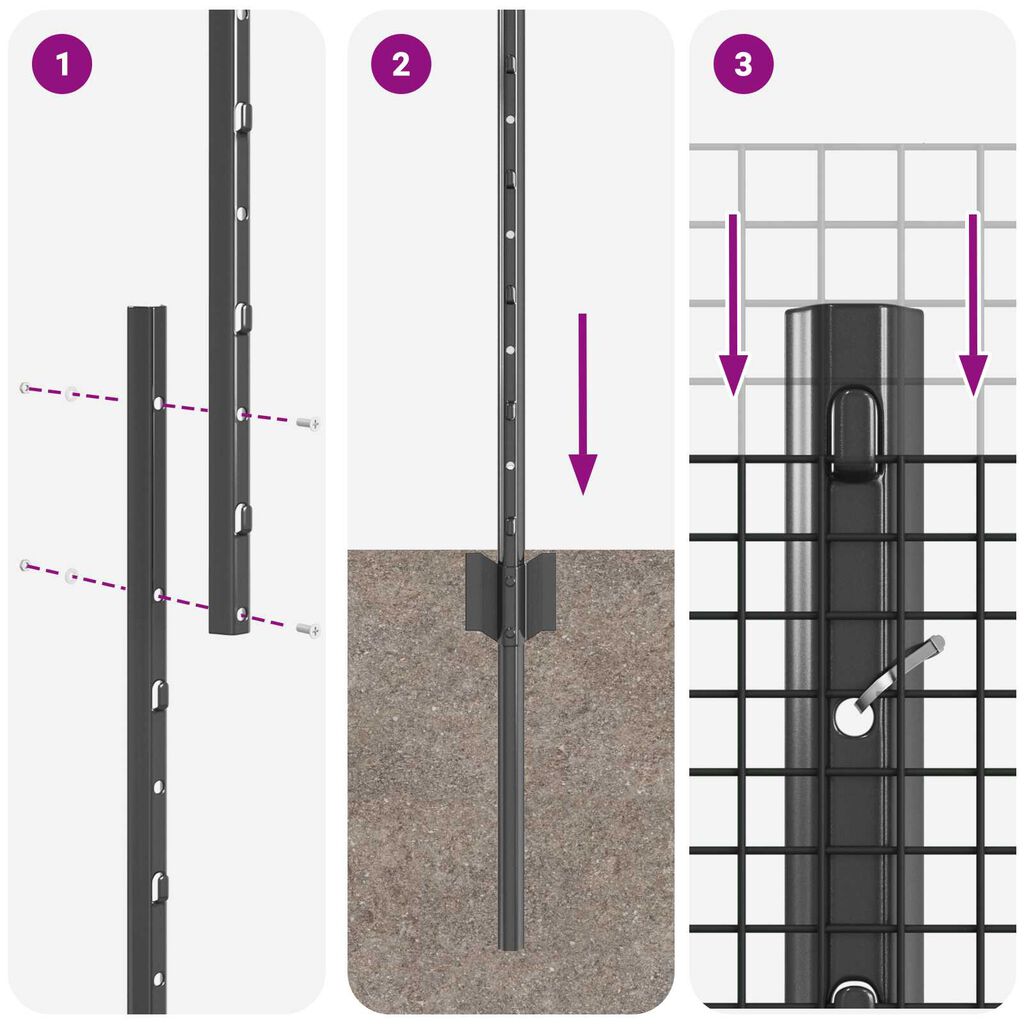 1

2

3