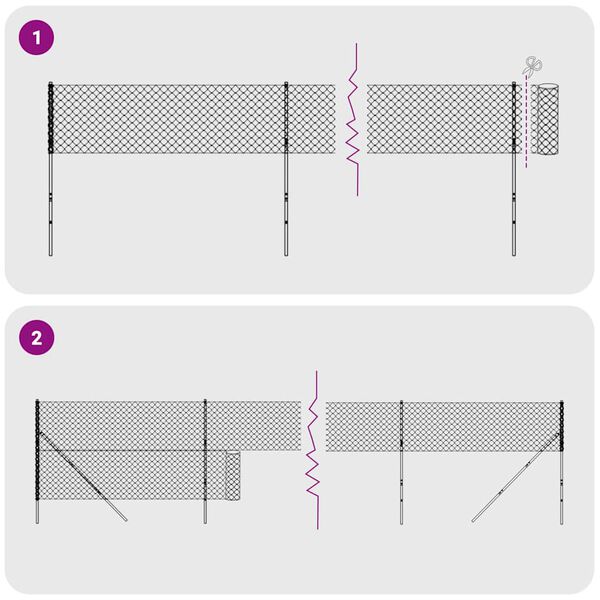 1

2