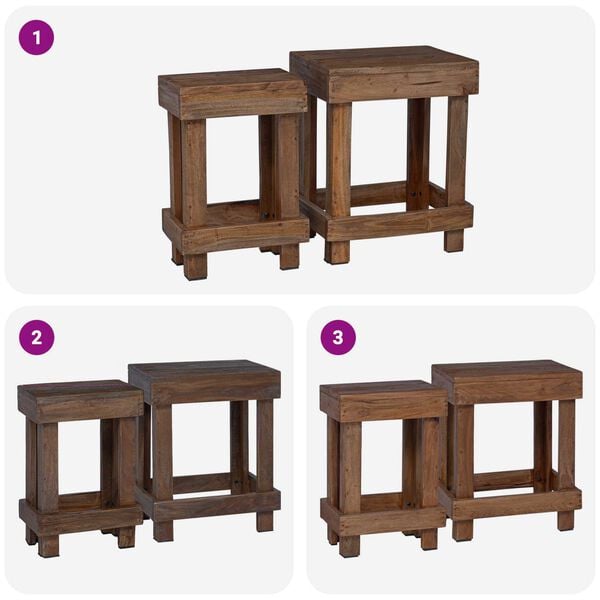 1

2

3