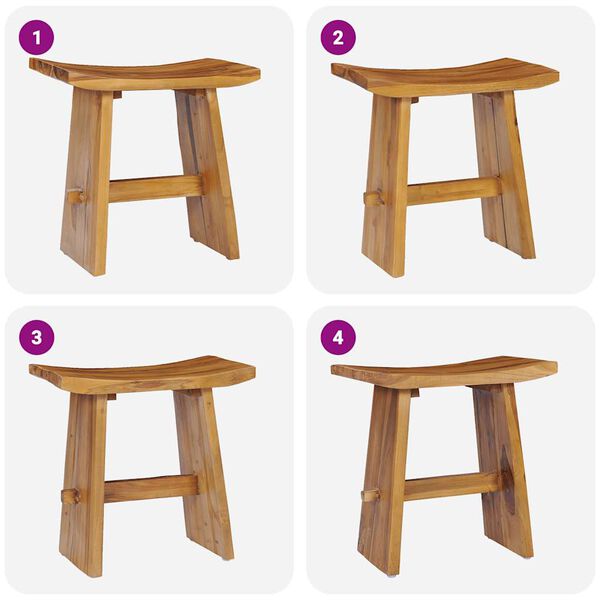 1

2

3

4