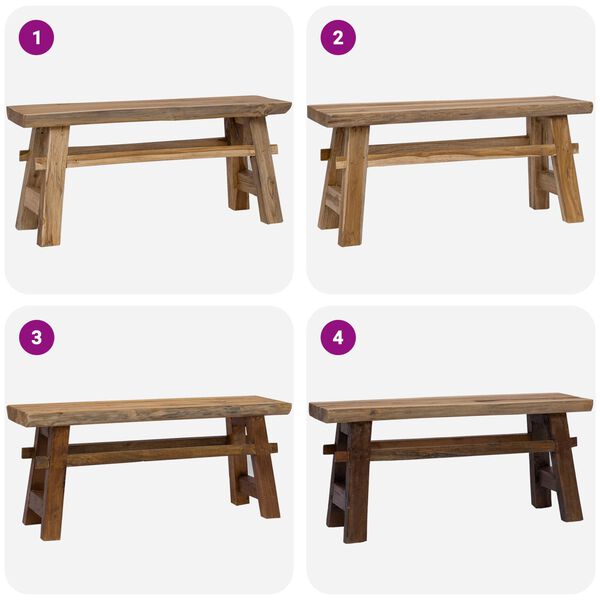 1

2

3

4