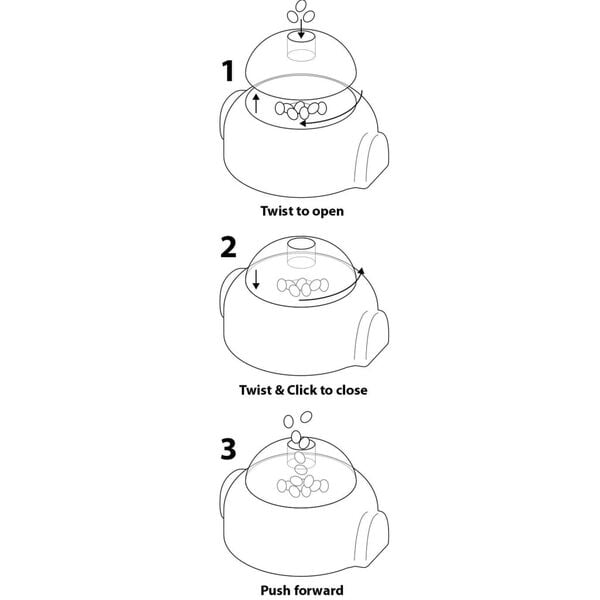 1

Twist to open

2

Twist & Click to close

3

Push forward